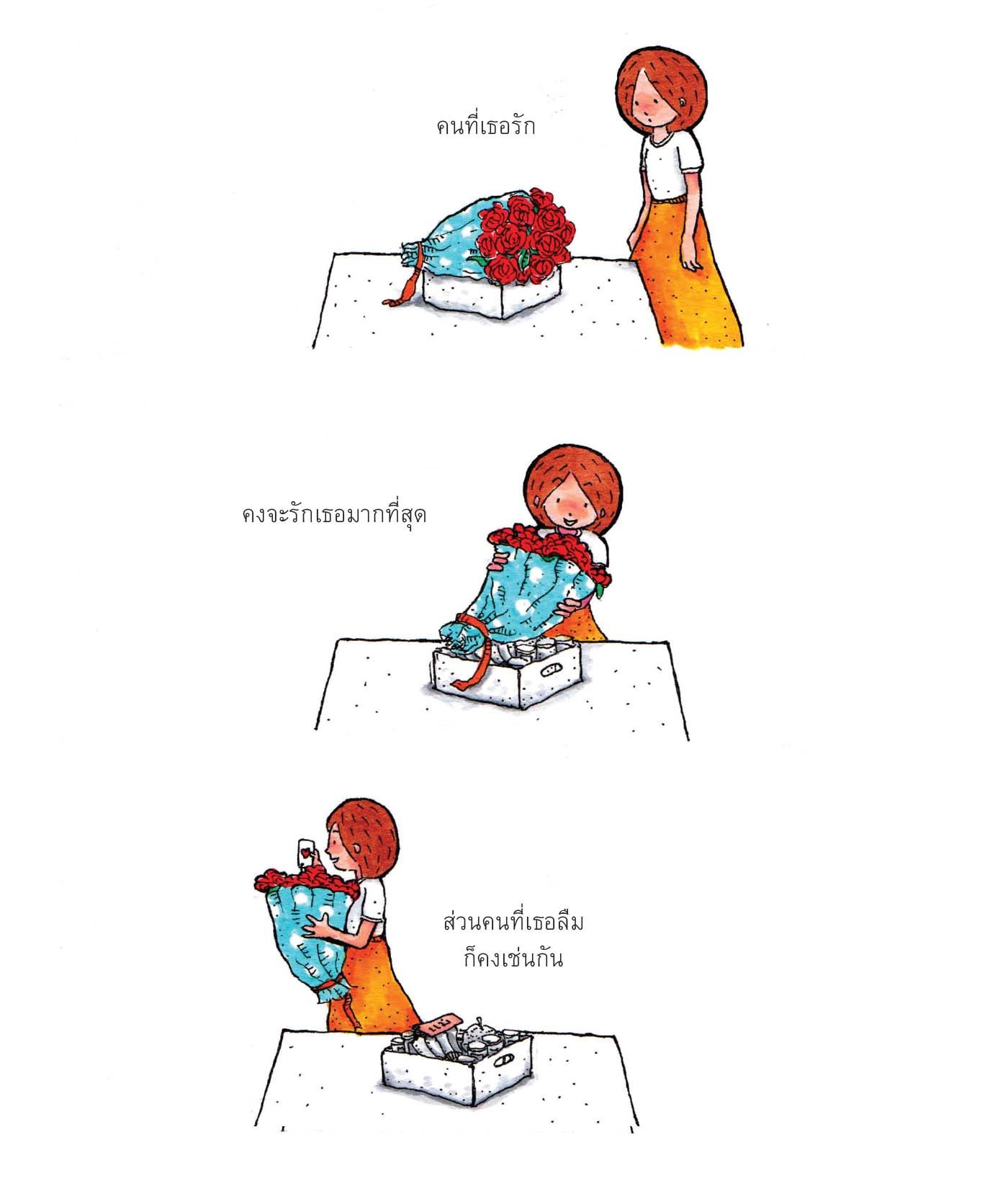 คนที่เธอรัก

คงจะรักเธอมากที่สุด

ส่วนคนที่เธอลืม
ก็คงเช่นกัน

แม่