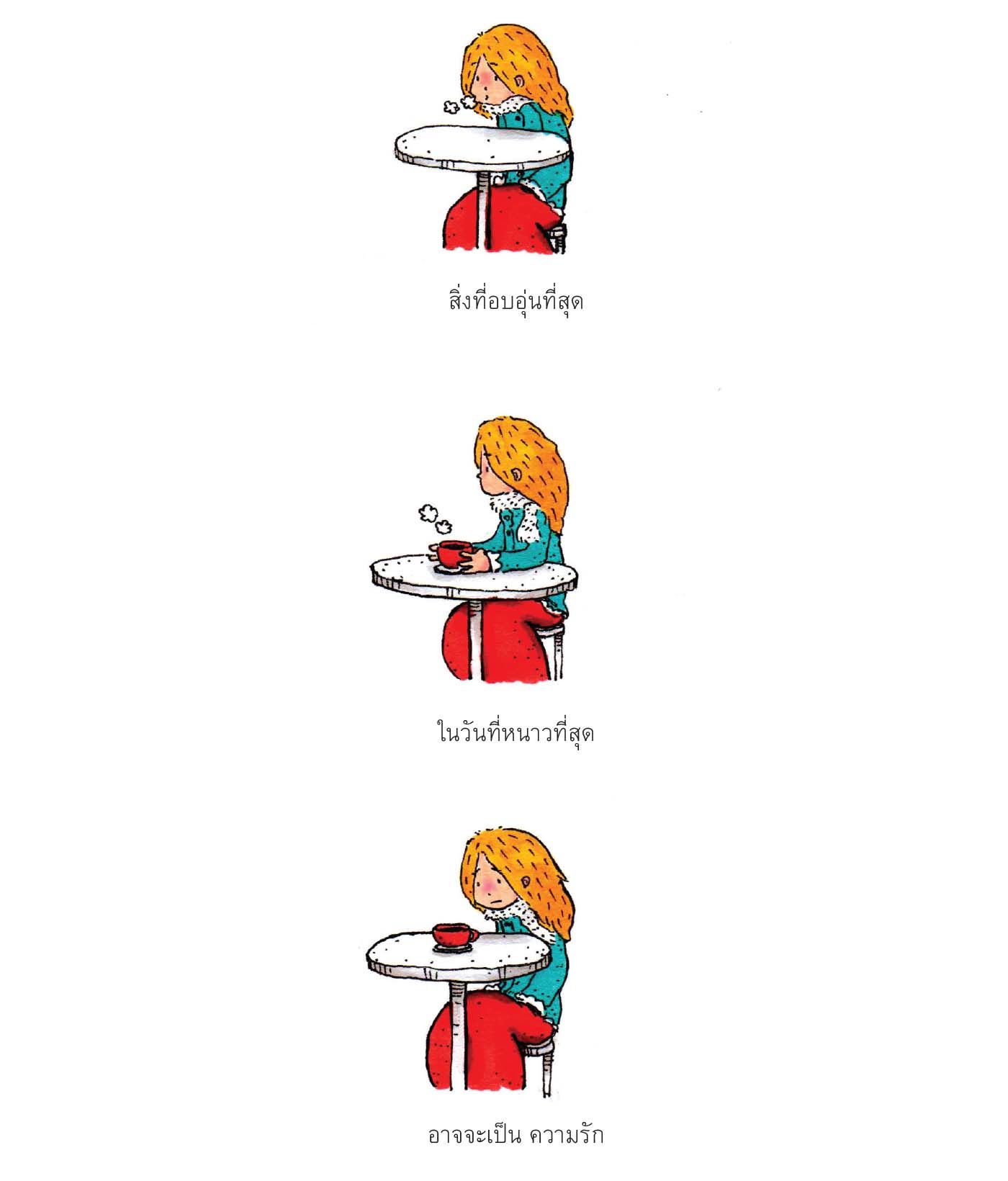 สิ่งที่อบอุ่นที่สุด

ในวันที่หนาวที่สุด

อาจจะเป็น ความรัก