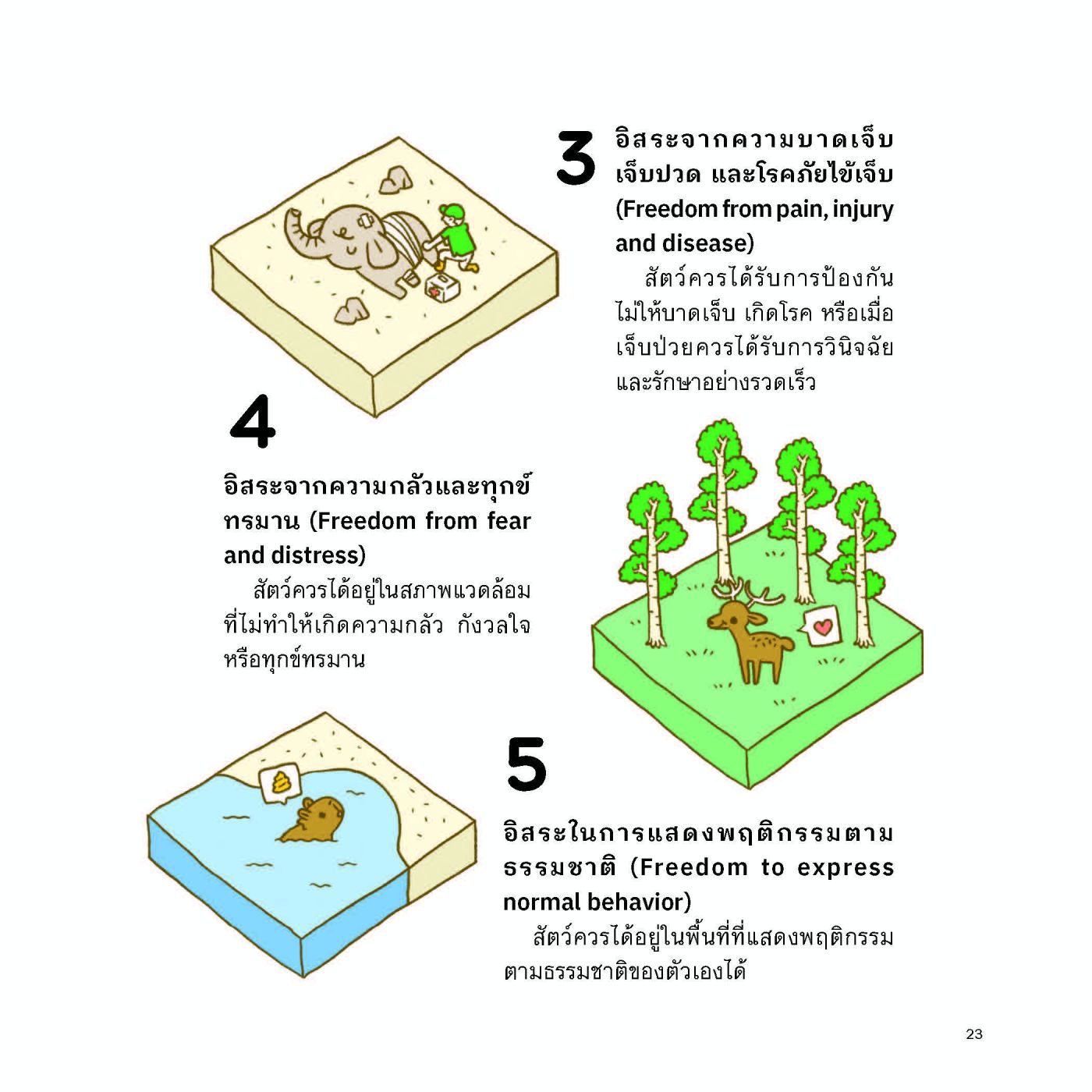 3 อิสระจากความบาดเจ็บ เจ็บปวด และโรคภัยไข้เจ็บ (Freedom from pain, injury and disease)

สัตว์ควรได้รับการป้องกันไม่ให้บาดเจ็บ เกิดโรค หรือเมื่อเจ็บป่วยควรได้รับการวินิจฉัยและรักษาอย่างรวดเร็ว

4

อิสระจากความกลัวและทุกข์ทรมาน (Freedom from fear and distress)

สัตว์ควรได้อยู่ในสภาพแวดล้อมที่ไม่ทำให้เกิดความกลัว กังวลใจ หรือทุกข์ทรมาน

5

อิสระในการแสดงพฤติกรรมตามธรรมชาติ (Freedom to express normal behavior)

สัตว์ควรได้อยู่ในพื้นที่ที่แสดงพฤติกรรมตามธรรมชาติของตัวเองได้

23