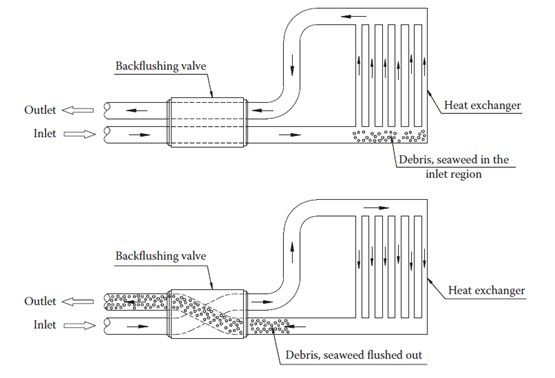 Backflushing valve

Outlet

Inlet

Heat exchanger

Debris, seaweed in the inlet region

Backflushing valve

Outlet

Inlet

Heat exchanger

Debris, seaweed flushed out